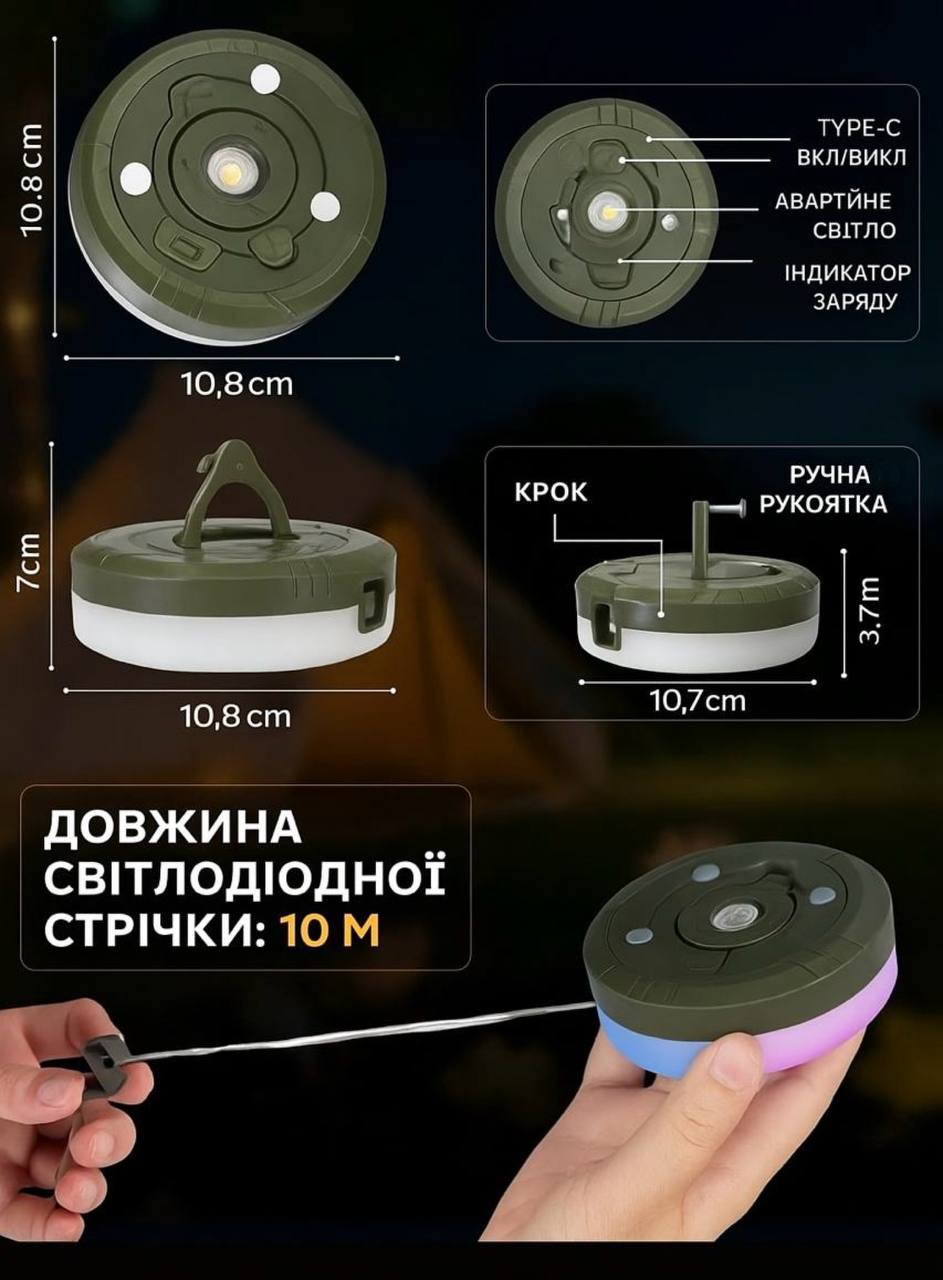 10.8 cm

10,8 cm

TYPE-C
ВКЛ/ВИКЛ

АВАРТЙНЕ
СВІТЛО

ІНДИКАТОР
ЗАРЯДУ

7cm

10,8 cm

КРОК

РУЧНА
РУКОЯТКА

3.7m

10,7cm

ДОВЖИНА
СВІТЛОДІОДНОЇ
СТРІЧКИ: 10 М